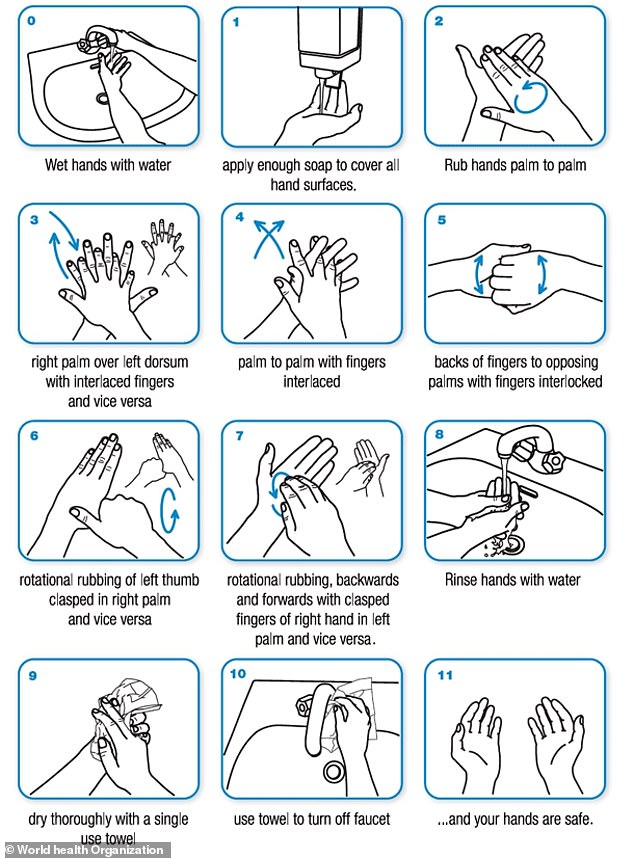 0
Wet hands with water

1
apply enough soap to cover all hand surfaces.

2
Rub hands palm to palm

3
right palm over left dorsum with interlaced fingers and vice versa

4
palm to palm with fingers interlaced

5
backs of fingers to opposing palms with fingers interlocked

6
rotational rubbing of left thumb clasped in right palm and vice versa

7
rotational rubbing, backwards and forwards with clasped fingers of right hand in left palm and vice versa.

8
Rinse hands with water

9
dry thoroughly with a single use towel

10
use towel to turn off faucet

11
...and your hands are safe.

© World health Organization