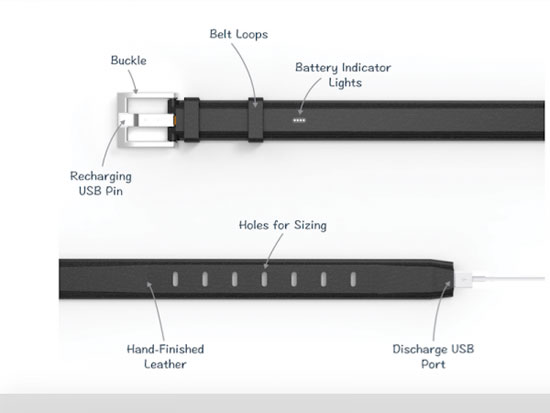 Belt Loops

Buckle

Battery Indicator Lights

Recharging USB Pin

Holes for Sizing

Hand-Finished Leather

Discharge USB Port